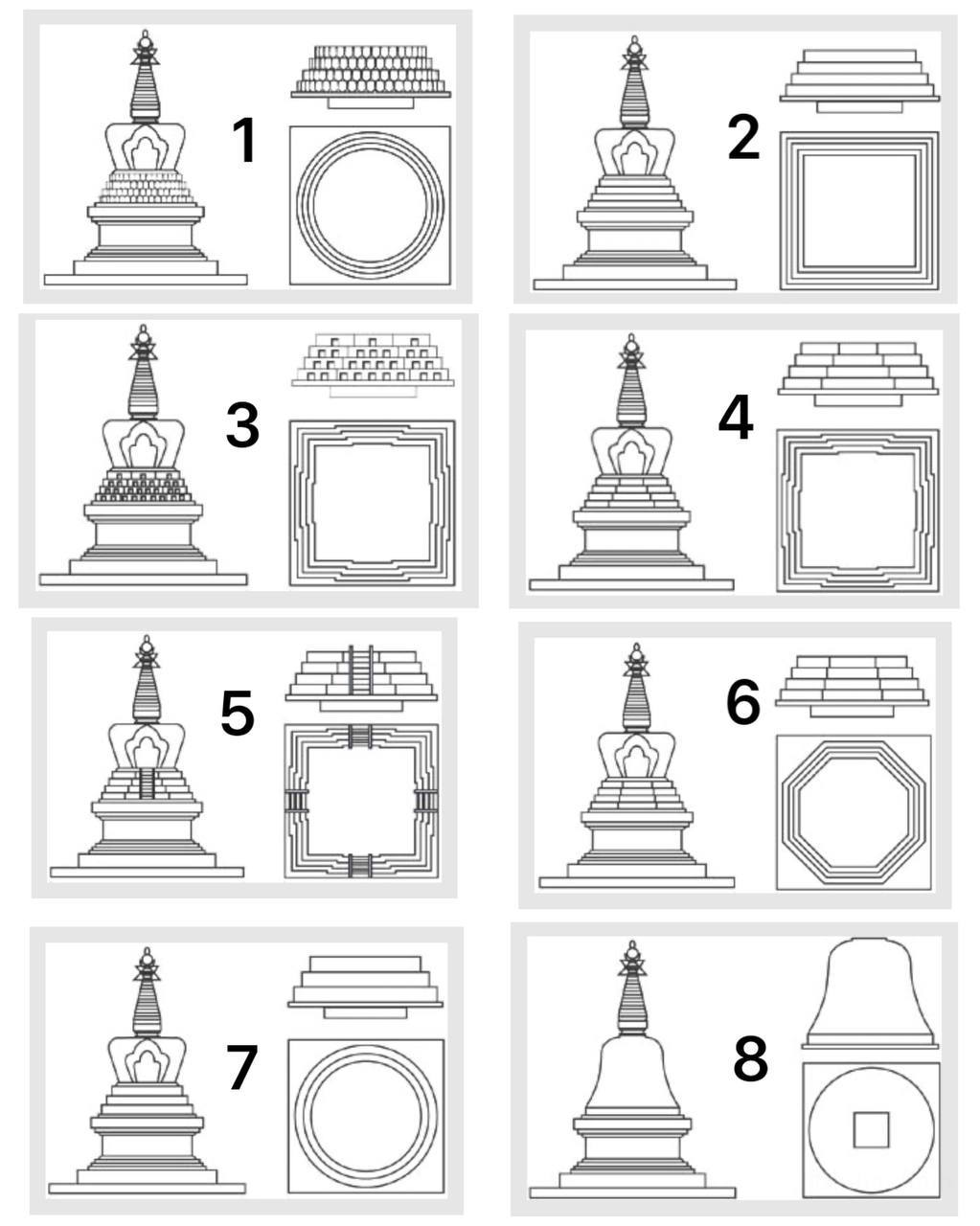 1

2

3

4

5

6

7

8